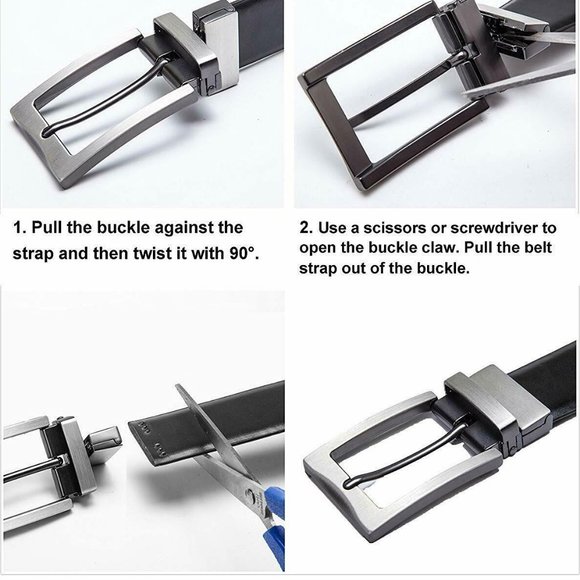 1. Pull the buckle against the strap and then twist it with 90°.

2. Use a scissors or screwdriver to open the buckle claw. Pull the belt strap out of the buckle.